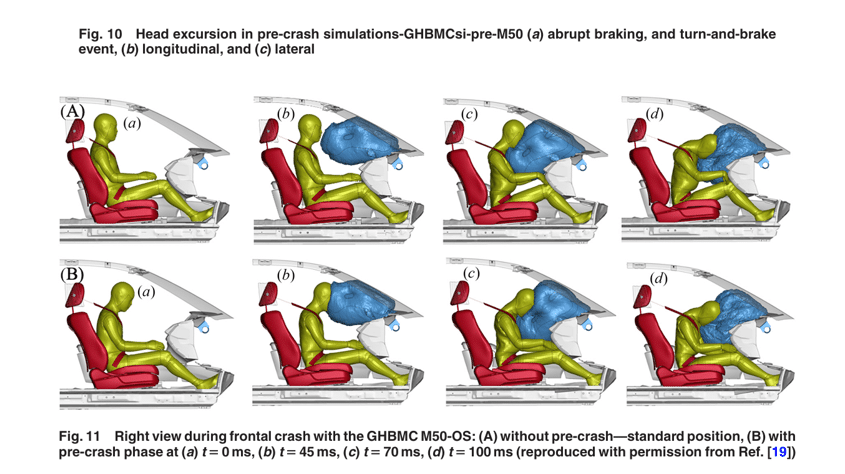 Fig. 10 Head excursion in pre-crash simulations-GHBMCsi-pre-M50 (a) abrupt braking, and turn-and-brake event, (b) longitudinal, and (c) lateral

(A) (a)

(b)

(c)

(d)

(B) (a)

(b)

(c)

(d)

Fig. 11 Right view during frontal crash with the GHBMC M50-OS: (A) without pre-crash—standard position, (B) with pre-crash phase at (a) $t = 0$ ms, (b) $t = 45$ ms, (c) $t = 70$ ms, (d) $t = 100$ ms (reproduced with permission from Ref. [19])